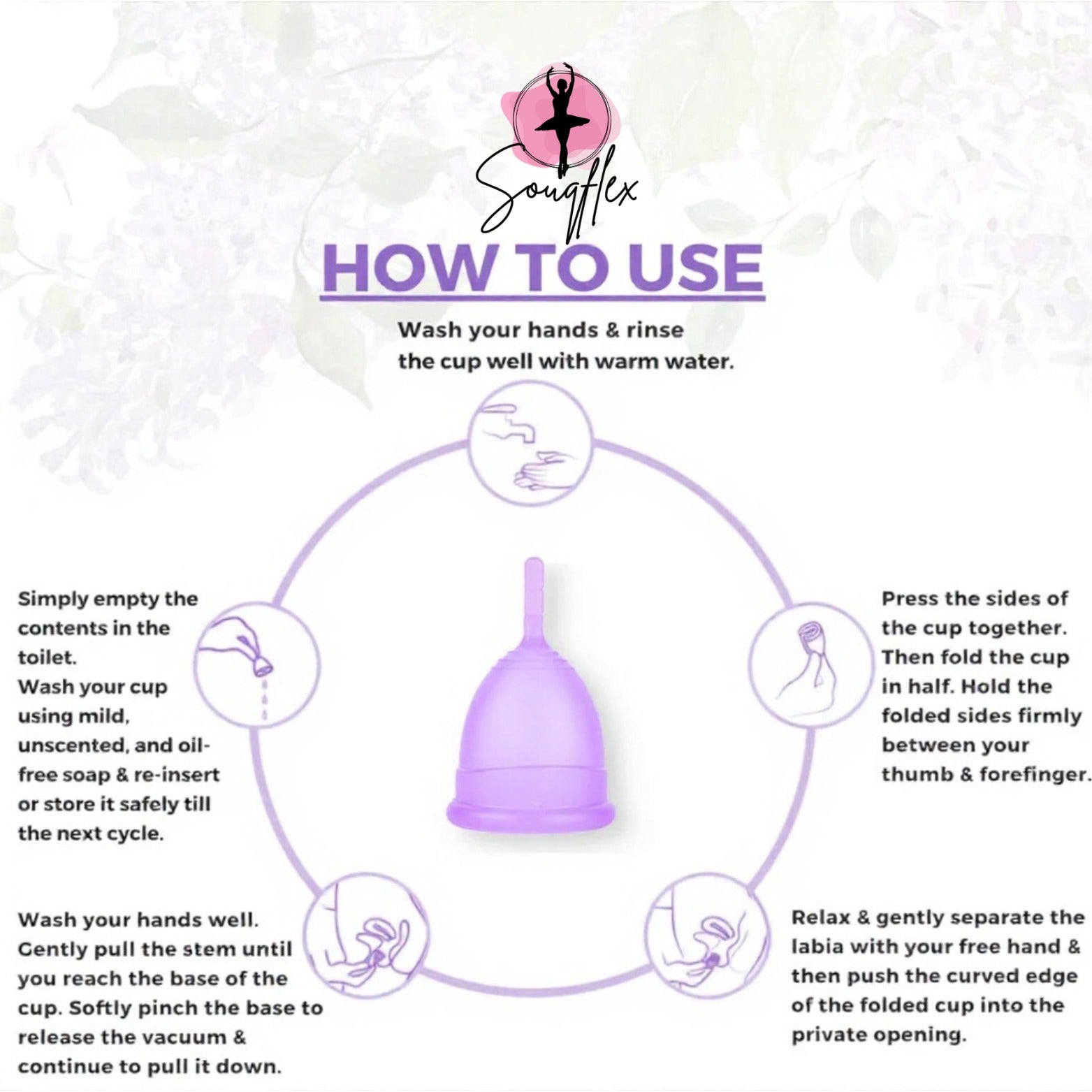 Souqflex

HOW TO USE

Wash your hands & rinse the cup well with warm water.

Press the sides of the cup together. Then fold the cup in half. Hold the folded sides firmly between your thumb & forefinger.

Relax & gently separate the labia with your free hand & then push the curved edge of the folded cup into the private opening.

Wash your hands well. Gently pull the stem until you reach the base of the cup. Softly pinch the base to release the vacuum & continue to pull it down.

Simply empty the contents in the toilet.
Wash your cup using mild, unscented, and oil-free soap & re-insert or store it safely till the next cycle.